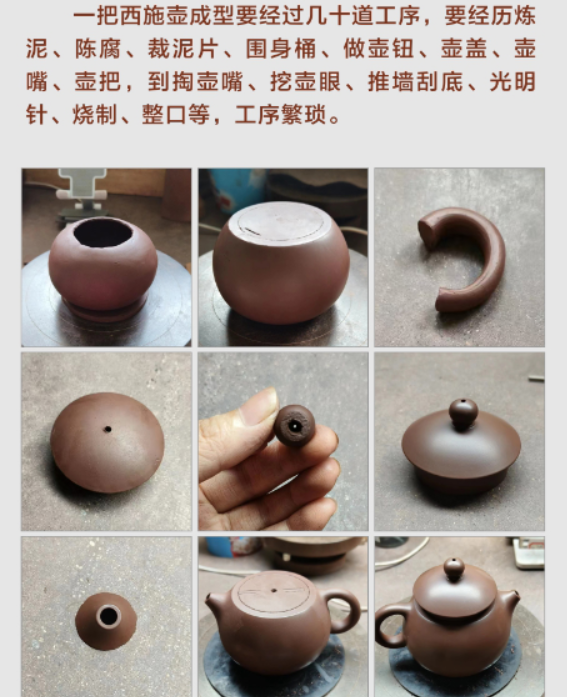 一把西施壶成型要经过几十道工序，要经历炼泥、陈腐、裁泥片、围身桶、做壶钮、壶盖、壶嘴、壶把，到掏壶嘴、挖壶眼、推墙刮底、光明针、烧制、整口等，工序繁琐。